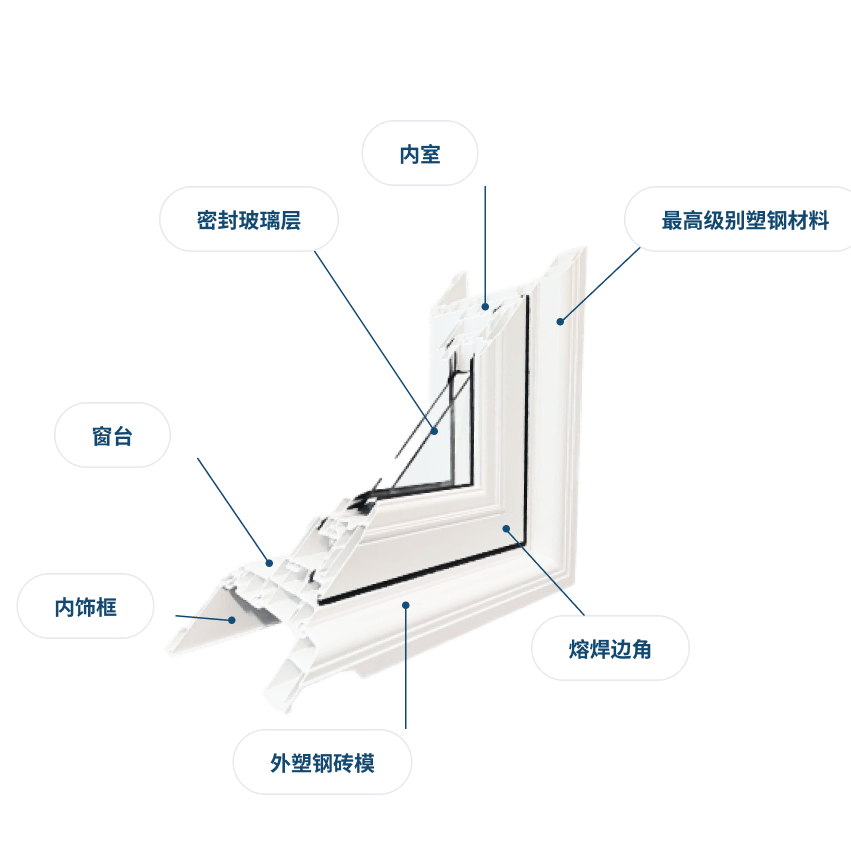 内室

密封玻璃层

最高级别塑钢材料

窗台

内饰框

熔焊边角

外塑钢砖模